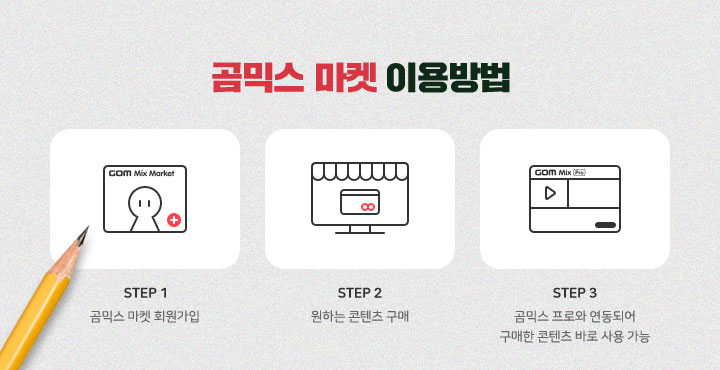 곰믹스 마켓 이용방법

GOM Mix Market

STEP 1

곰믹스 마켓 회원가입

STEP 2

원하는 콘텐츠 구매

GOM Mix Pro

STEP 3

곰믹스 프로와 연동되어 구매한 콘텐츠 바로 사용 가능